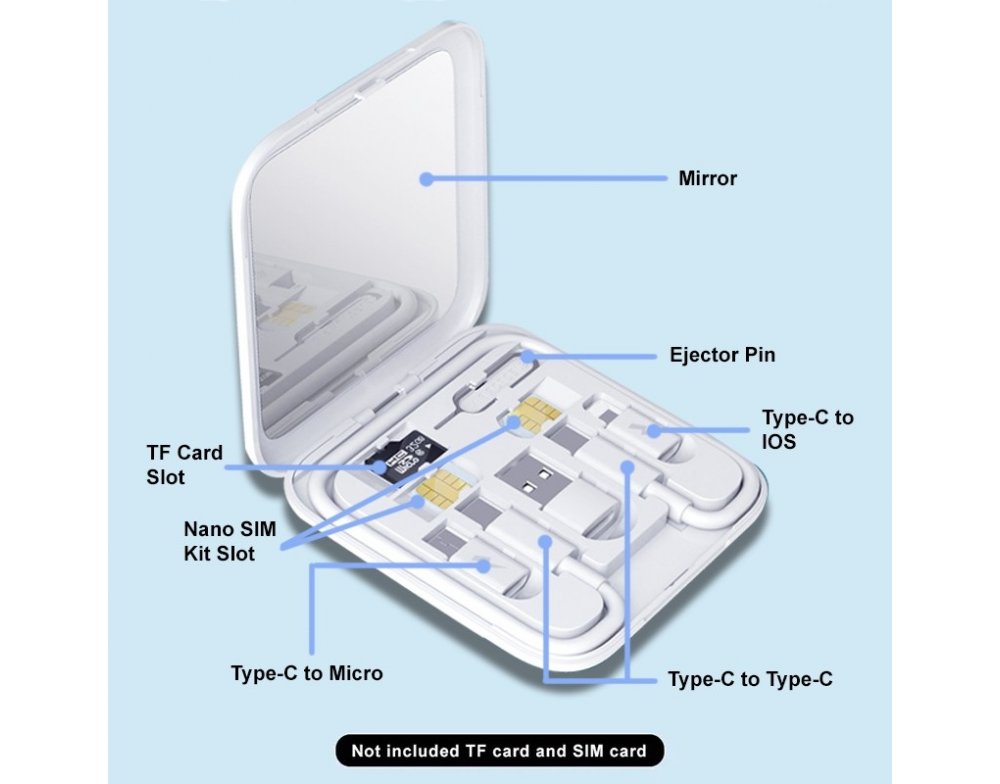 Mirror

Ejector Pin

Type-C to IOS

TF Card Slot

Nano SIM Kit Slot

Type-C to Micro

Type-C to Type-C

Not included TF card and SIM card