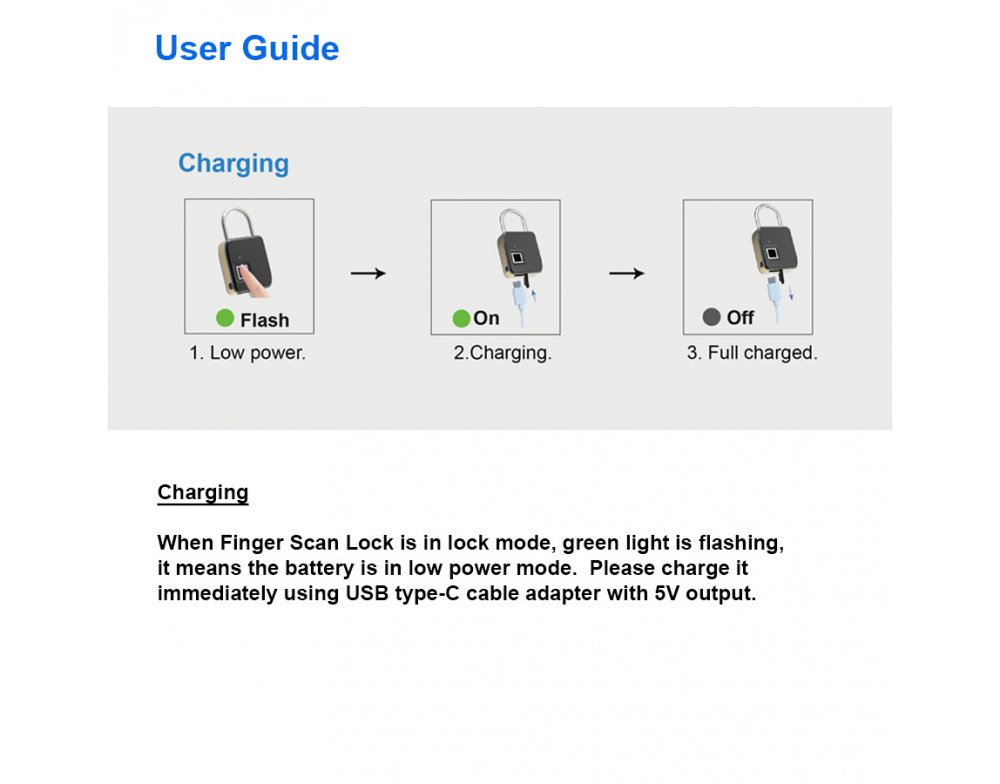 User Guide

Charging

Flash
1. Low power.

On
2.Charging.

Off
3. Full charged.

Charging

When Finger Scan Lock is in lock mode, green light is flashing, it means the battery is in low power mode. Please charge it immediately using USB type-C cable adapter with 5V output.