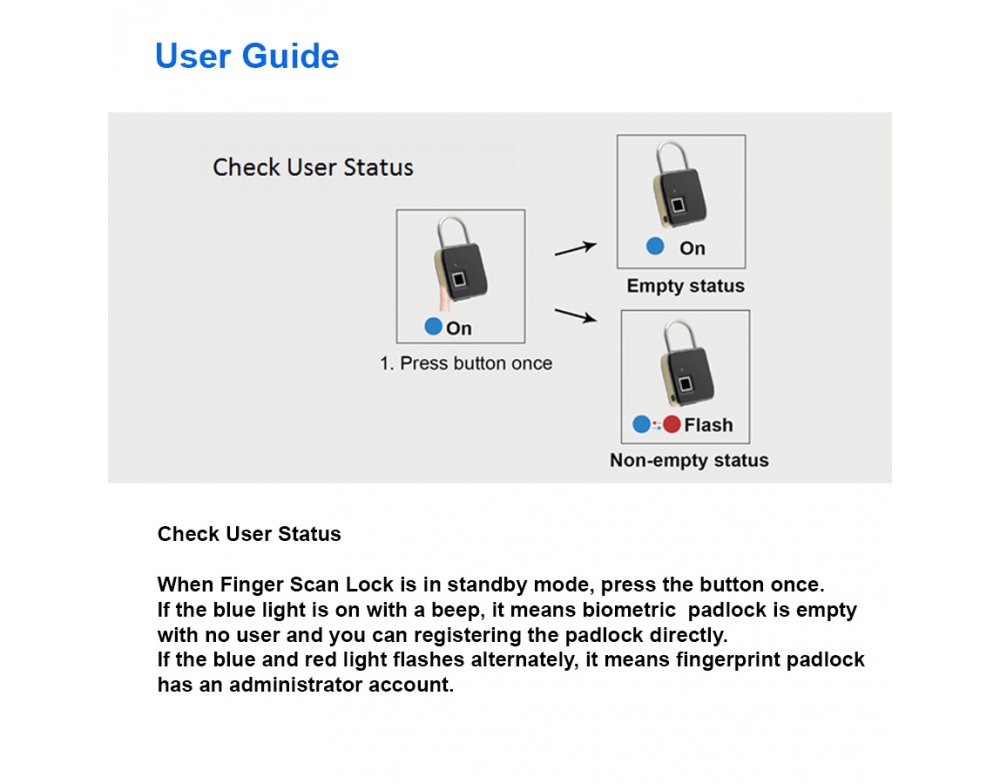 User Guide

Check User Status

On

1. Press button once

On

Empty status

Flash

Non-empty status

Check User Status

When Finger Scan Lock is in standby mode, press the button once.
If the blue light is on with a beep, it means biometric padlock is empty with no user and you can registering the padlock directly.
If the blue and red light flashes alternately, it means fingerprint padlock has an administrator account.