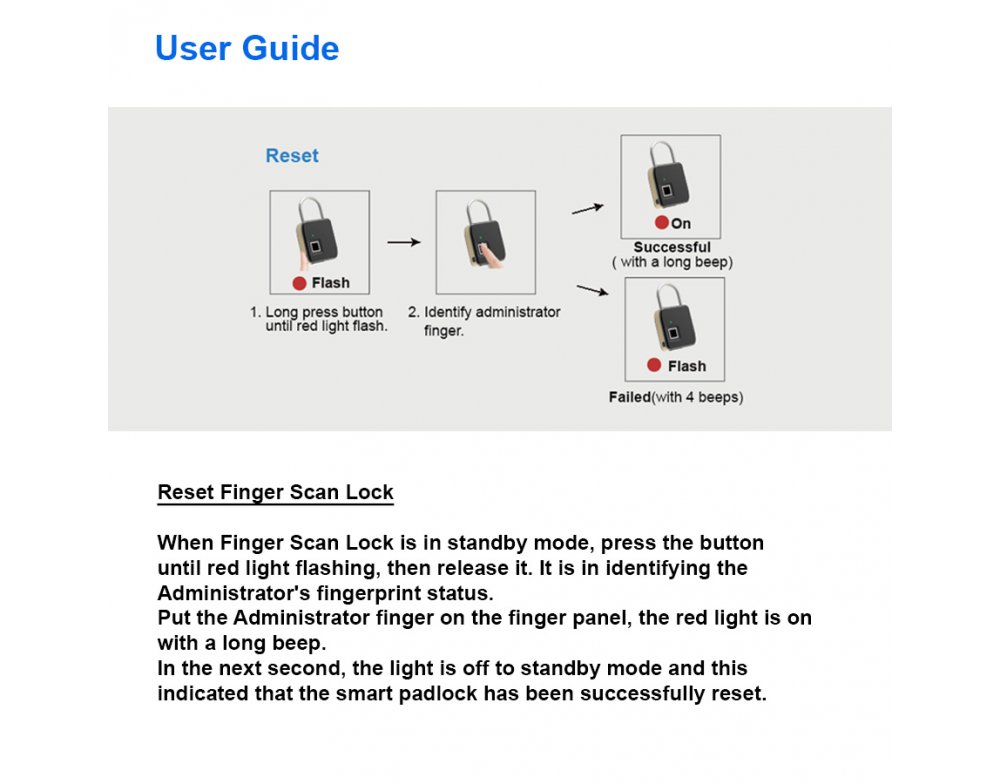 User Guide

Reset

Flash

1. Long press button until red light flash.

2. Identify administrator finger.

On

Successful ( with a long beep)

Flash

Failed(with 4 beeps)

Reset Finger Scan Lock

When Finger Scan Lock is in standby mode, press the button until red light flashing, then release it. It is in identifying the Administrator's fingerprint status.
Put the Administrator finger on the finger panel, the red light is on with a long beep.
In the next second, the light is off to standby mode and this indicated that the smart padlock has been successfully reset.